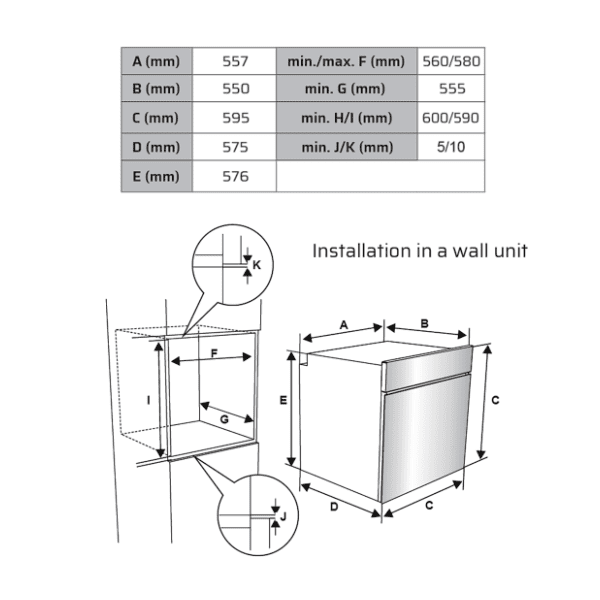 | A (mm) | 557 | min./max. F (mm) | 560/580 |
|---|---|---|---|
| B (mm) | 550 | min. G (mm) | 555 |
| C (mm) | 595 | min. H/I (mm) | 600/590 |
| D (mm) | 575 | min. J/K (mm) | 5/10 |
| E (mm) | 576 | | |

Installation in a wall unit

K

F

I

G

J

A

B

E

C

D

C