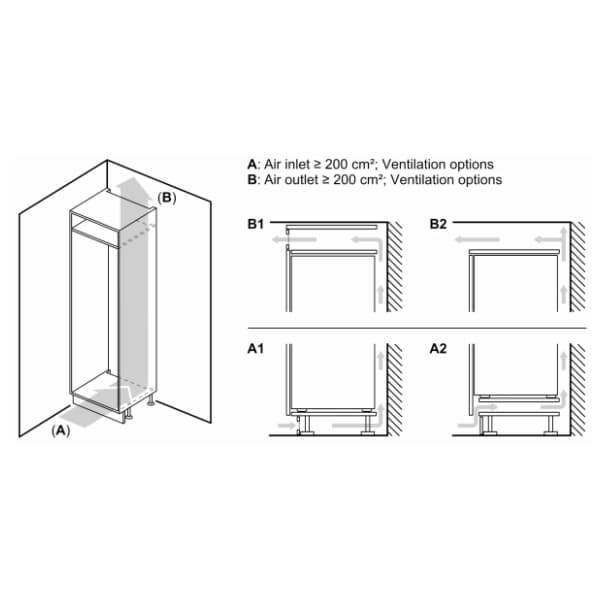 (B)

(A)

A: Air inlet ≥ 200 cm²; Ventilation options
B: Air outlet ≥ 200 cm²; Ventilation options

B1

B2

A1

A2