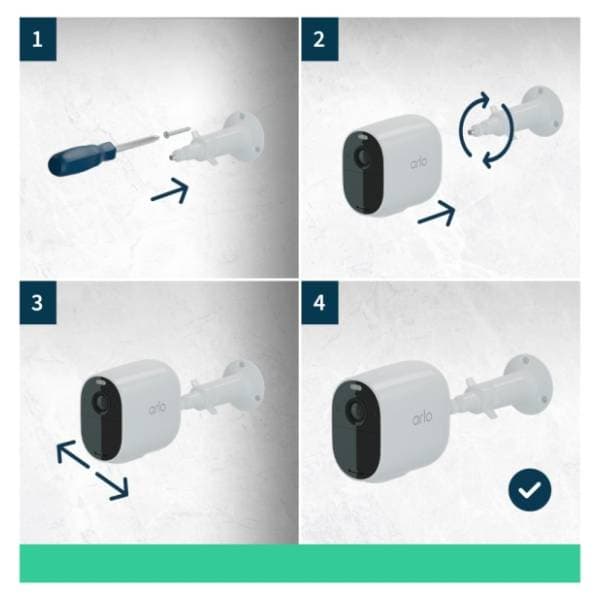 1

2

arlo

3

arlo

4

arlo