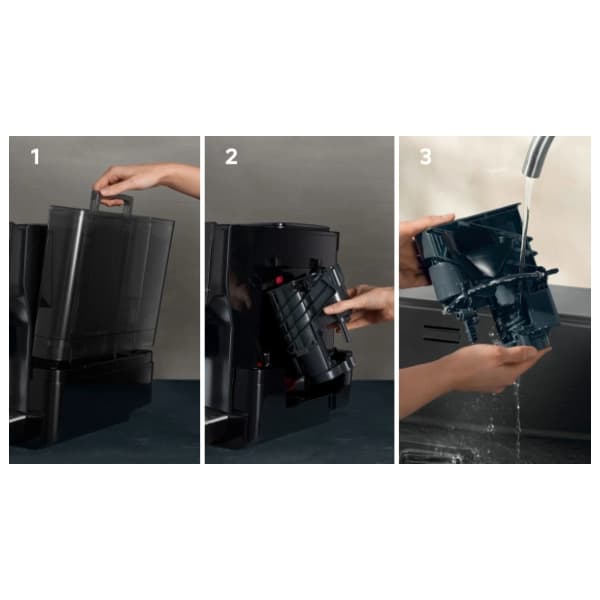 1

2

3