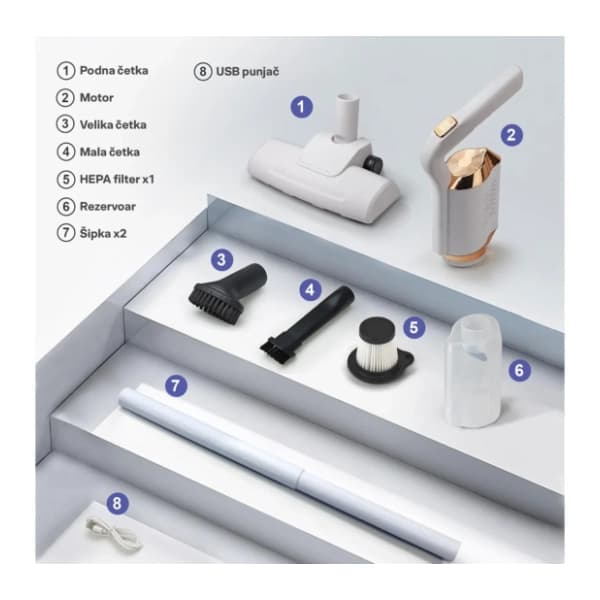 1 Podna četka
2 Motor
3 Velika četka
4 Mala četka
5 HEPA filter x1
6 Rezervoar
7 Šipka x2

8 USB punjač

1
2
3
4
5
6
7
8