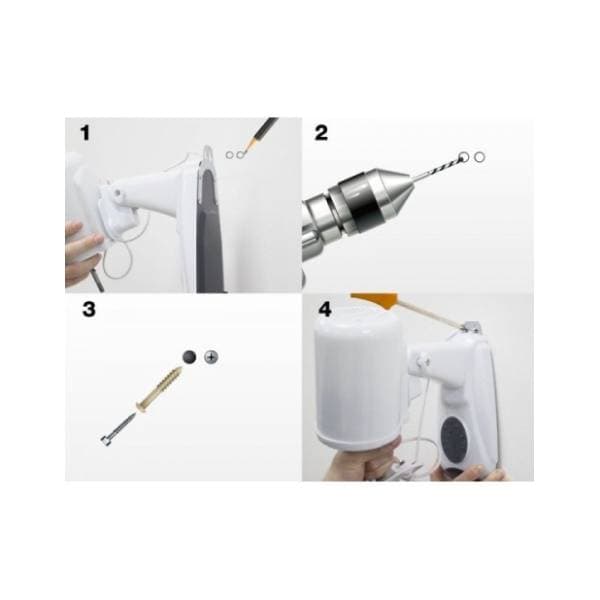 1

2

3

4